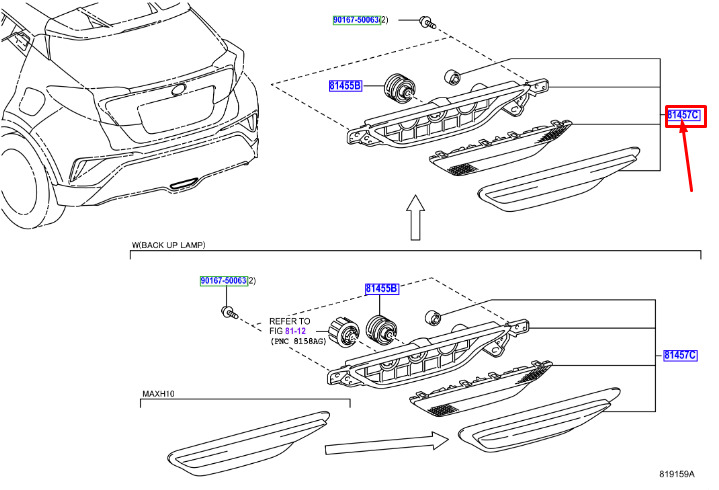 90167-50063(2)

81455B

81457C

W(BACK UP LAMP)

90167-50063(2)

81455B

REFER TO FIG 81-12 (PNC 8158AG)

81457C

MAXH10

819159A