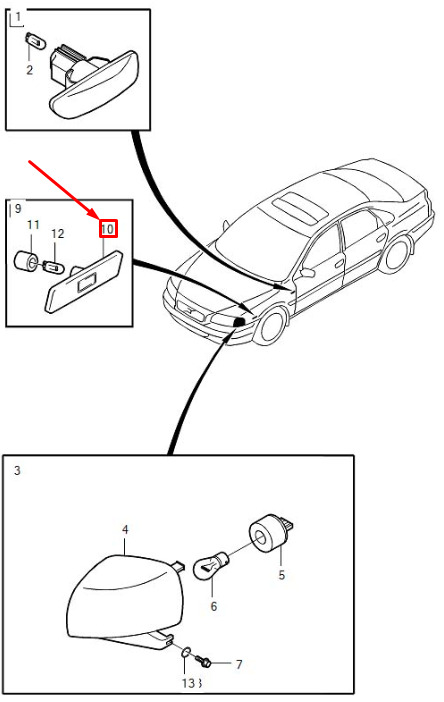 1
2
9
11
12
10
3
4
5
6
7
13