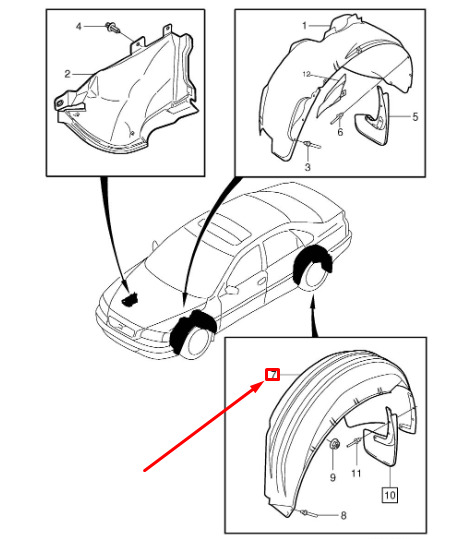 4
2
1
12
5
6
3
7
9
11
10
8