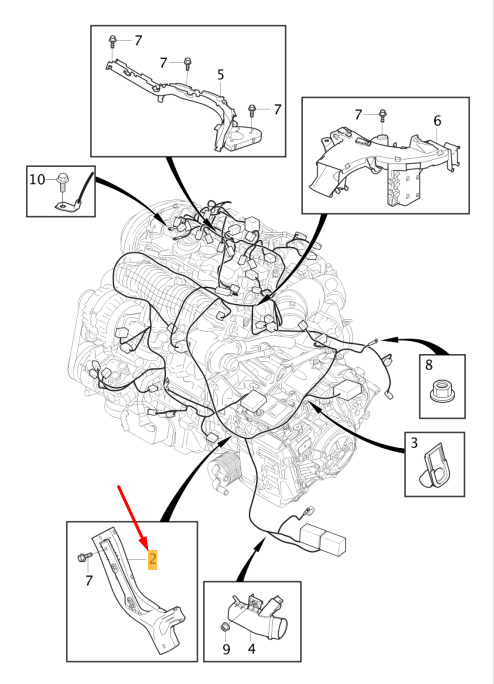 7
7
5
7
7
6
10
8
3
2
7
9
4