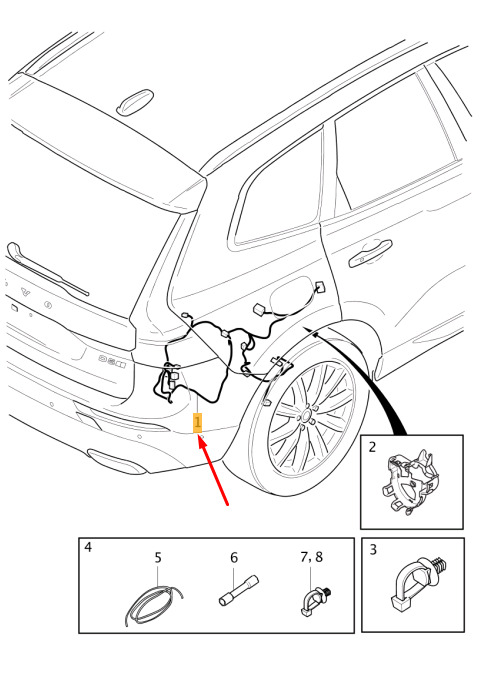 1
2
4
5
6
7, 8
3