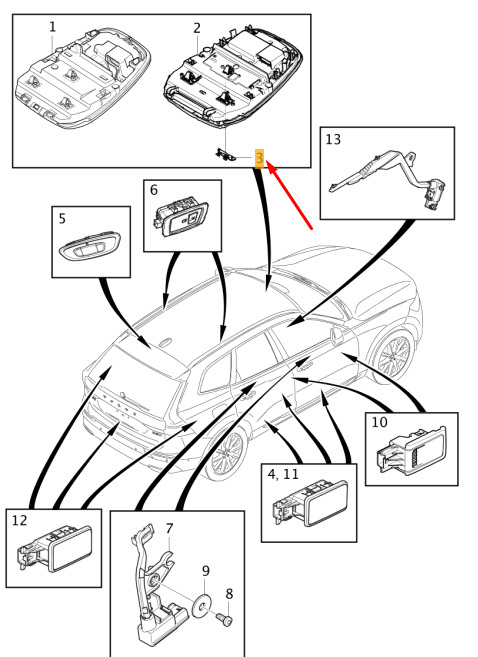 1
2
3
13
6
5
10
4, 11
12
7
9
8