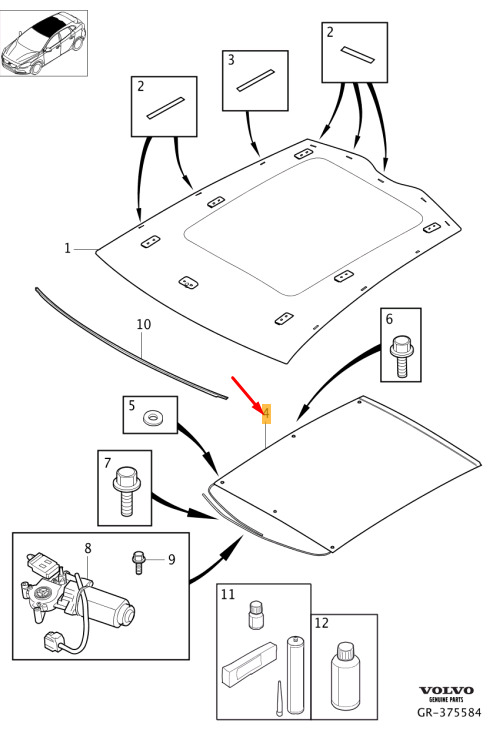 2
3
2
1
10
6
5
4
7
8
9
11
12
VOLVO
GENUINE PARTS
GR-375584