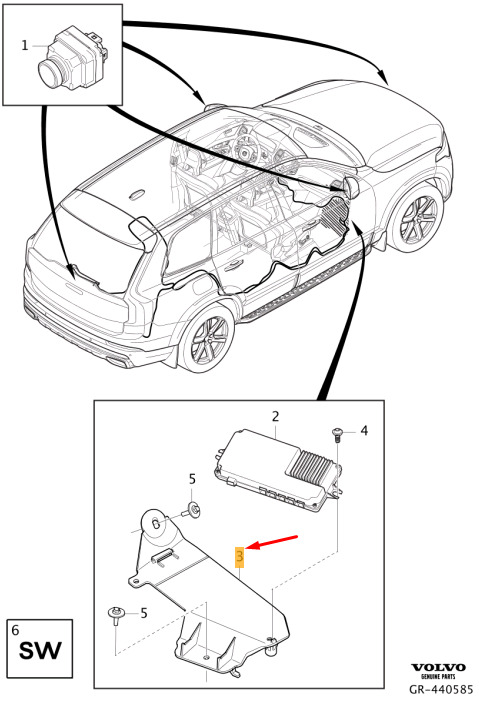 1

2

4

5

3

5

6
SW

VOLVO
GENUINE PARTS
GR-440585