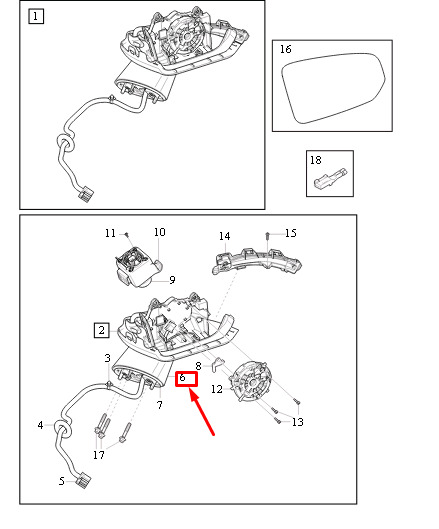 1

16

18

11
10
14
15
9

2
3
8
6
12
7
4
13
17
5