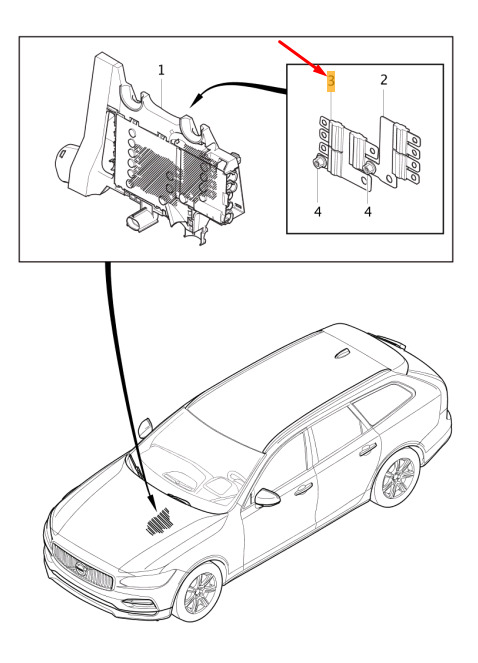 1
3
2
4
4