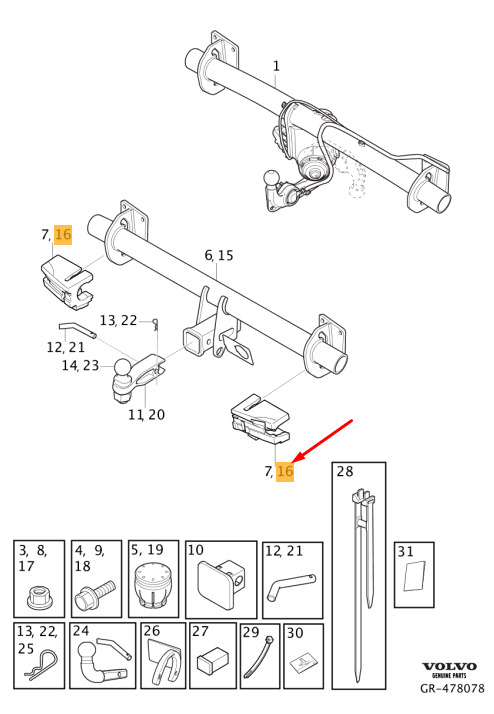 1

7, 16

6, 15

13, 22

12, 21

14, 23

11, 20

7, 16

28

3, 8, 17

4, 9, 18

5, 19

10

12, 21

31

13, 22, 25

24

26

27

29

30

VOLVO
GENUINE PARTS

GR-478078