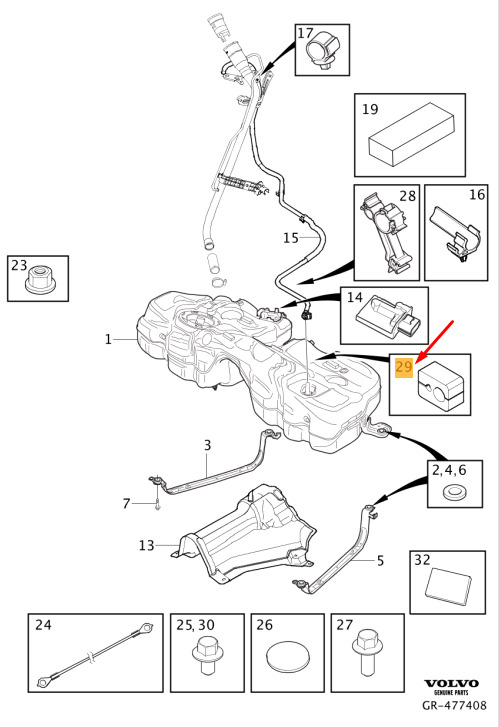 17
19
28
16
15
23
14
1
29
3
2,4,6
7
13
5
32
24
25,30
26
27
VOLVO
GENUINE PARTS
GR-477408