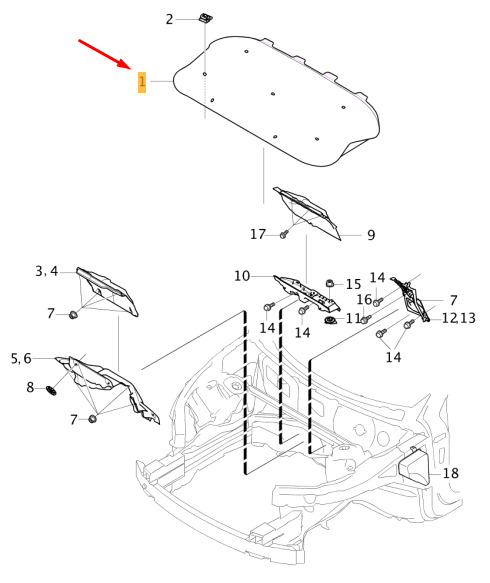 2
1
17
9
3, 4
10
15
14
16
7
7
14
14
11
12,13
14
5, 6
8
7
18