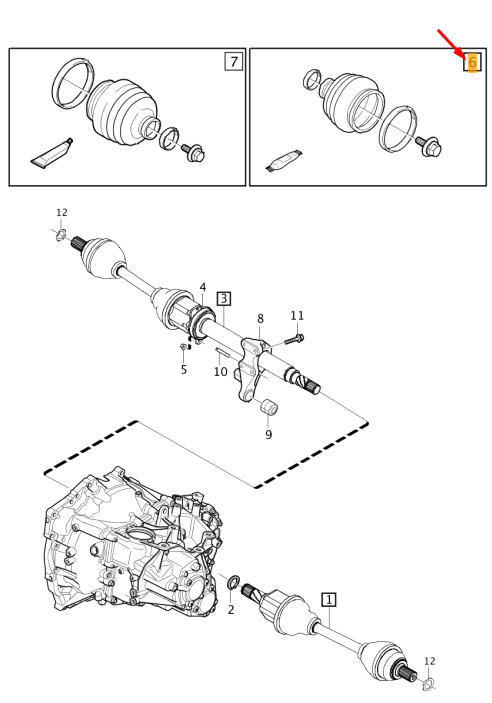 7
6
12
4
3
8
11
5
10
9
2
1
12