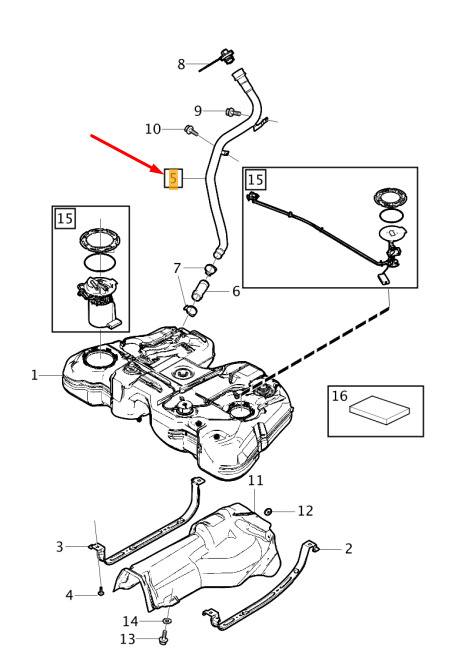 8
9
10
5
15
15
7
6
1
16
11
12
3
2
4
14
13