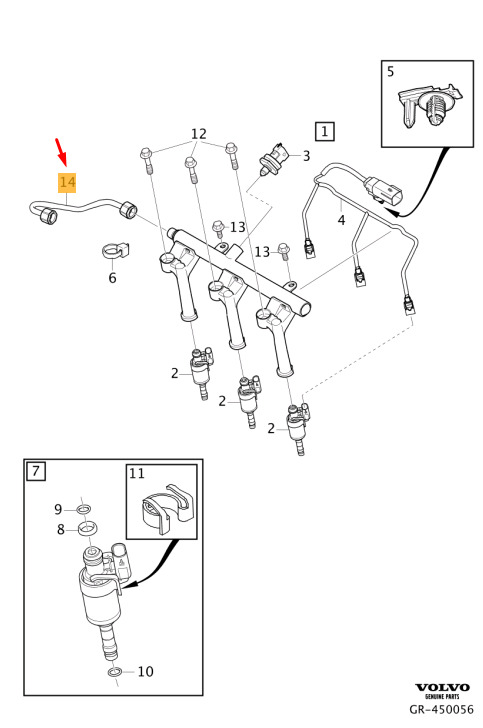 5

12

1

3

14

4

13

13

6

2

2

2

7

11

9

8

10

VOLVO
GENUINE PARTS

GR-450056