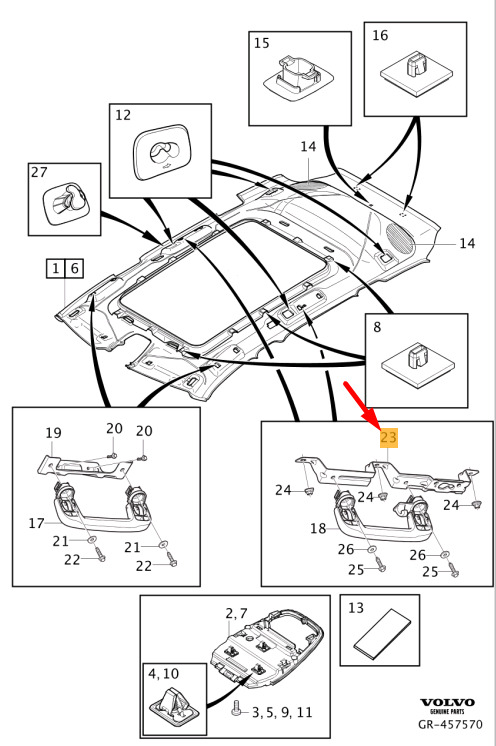 15
16
12
14
27
14
1 6
8
19
20
20
17
21
21
22
22
23
24
24
24
18
26
26
25
25
2, 7
13
4, 10
3, 5, 9, 11
VOLVO
GENUINE PARTS
GR-457570