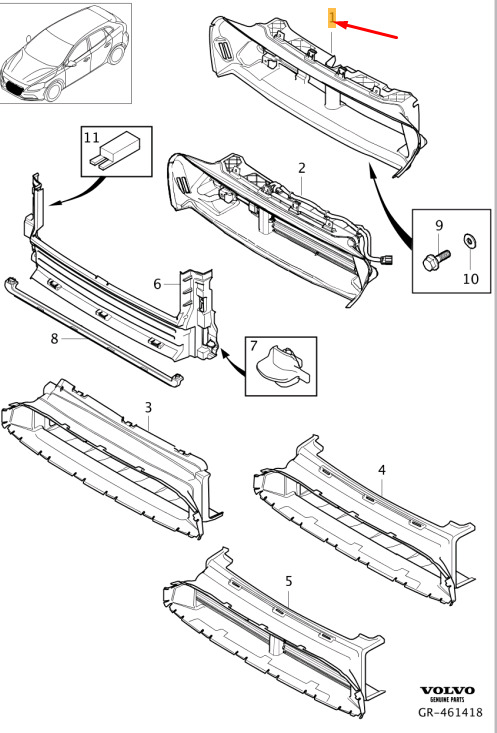 1
11
2
9
10
6
8
7
3
4
5
VOLVO
GENUINE PARTS
GR-461418