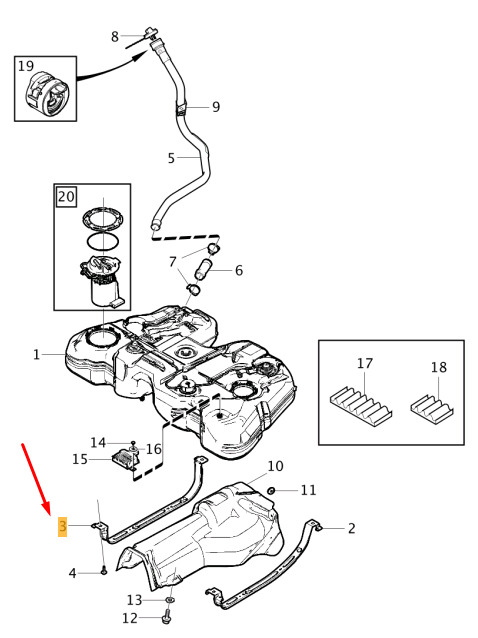 8
19
9
5
20
7
6
1
17
18
14
16
15
10
11
3
2
4
13
12