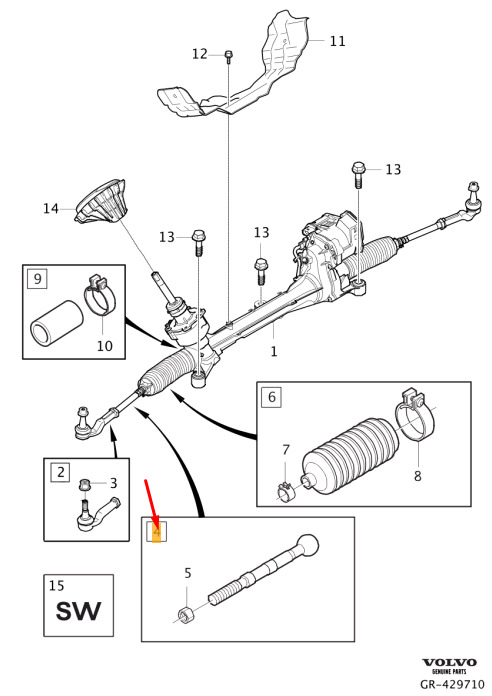 12
11
13
14
13
13
9
10
1
6
7
8
2
3
4
5
15
SW
VOLVO
GENUINE PARTS
GR-429710