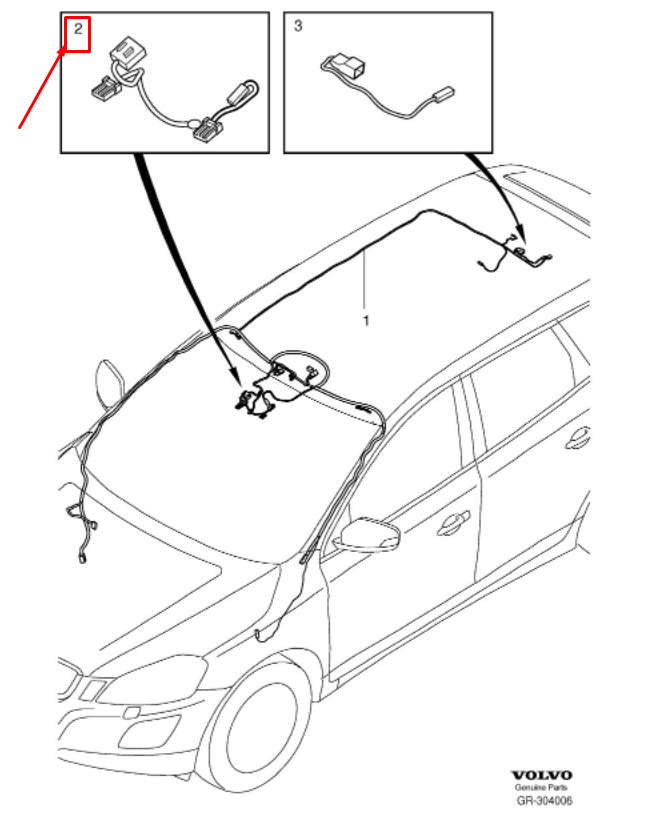 2

3

1

VOLVO
Genuine Parts
GR-304006