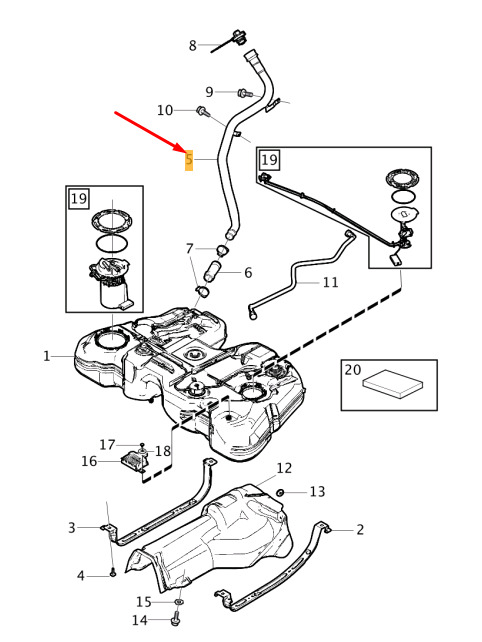 8
9
10
5
19
19
7
6
11
1
20
17
18
16
12
13
3
2
4
15
14