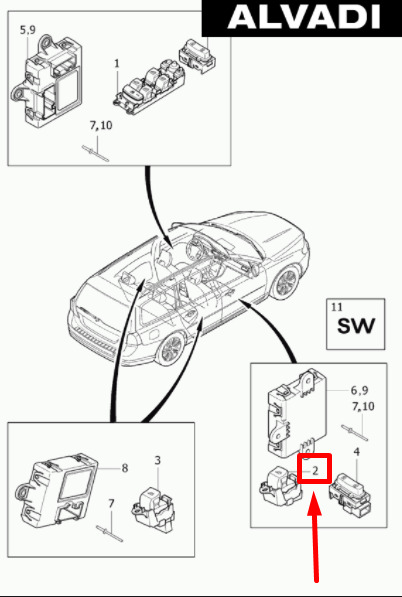 ALVADI

5,9

1

7,10

11
SW

6,9

7,10

4

2

8

3

7