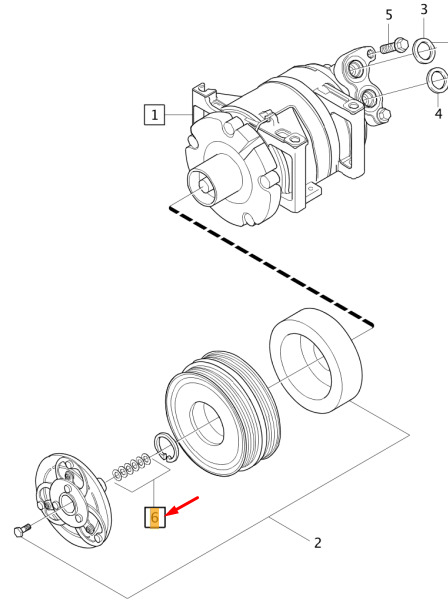 5
3
1
4
6
2