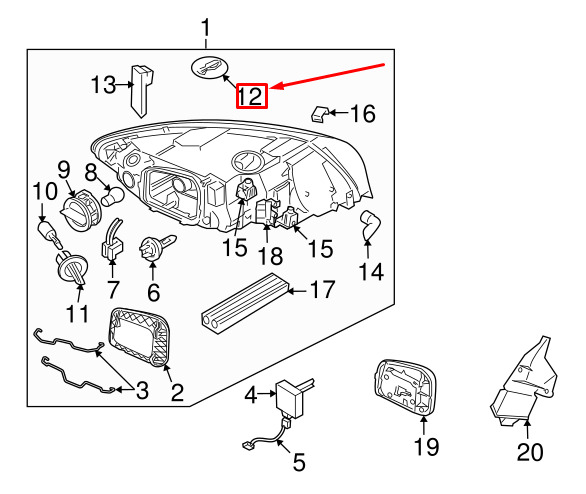 1
13
12
16
9
8
10
15
18
15
14
7
6
17
11
3
2
4
5
19
20