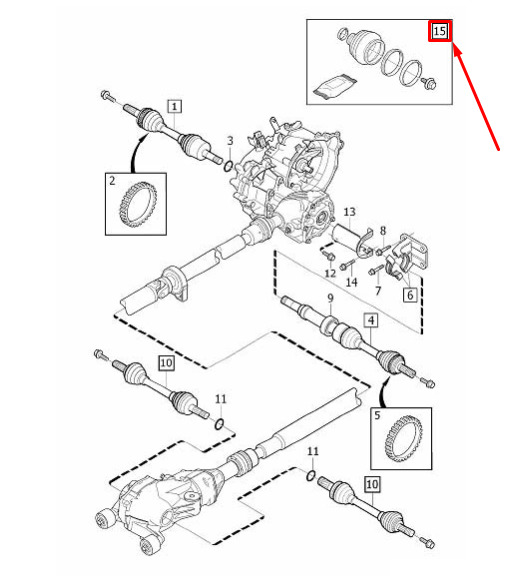 15
1
3
2
13
8
12
14
7
6
9
4
10
11
5
11
10