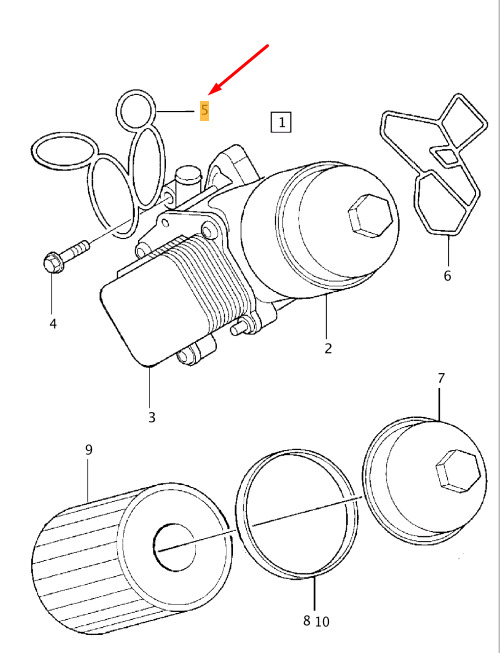 5
1
6
4
2
3
7
9
8 10