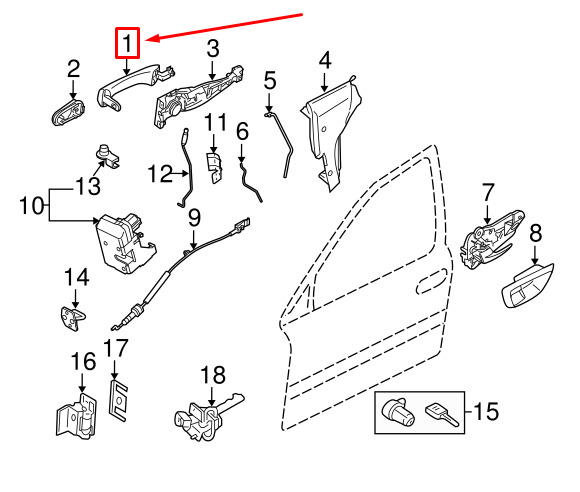 1
2
3
4
5
11
6
12
13
10
9
7
8
14
16
17
18
15