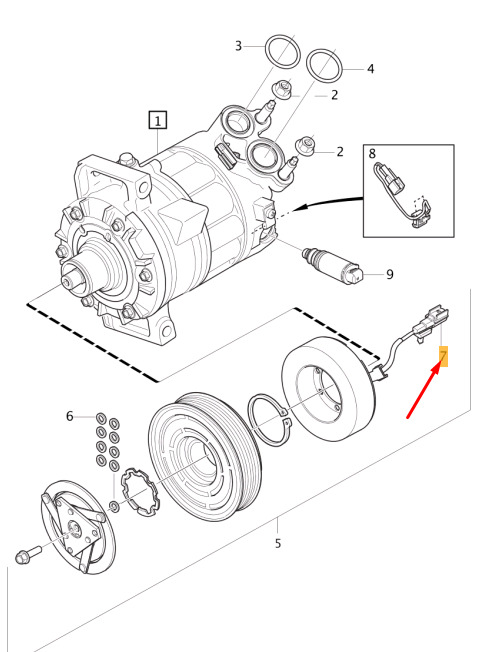 3
4
2
1
2
8
9
7
6
5