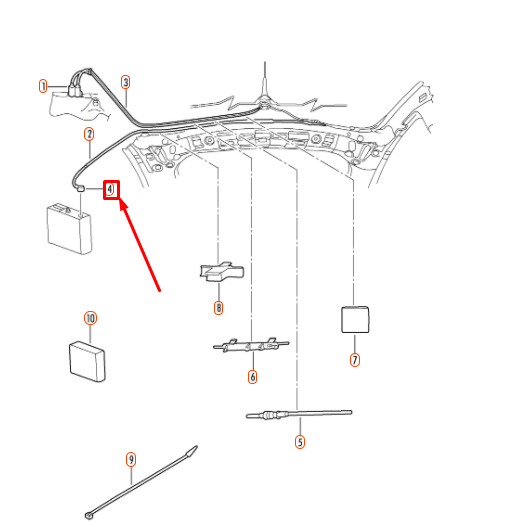 1
3
2
4
8
10
7
6
5
9