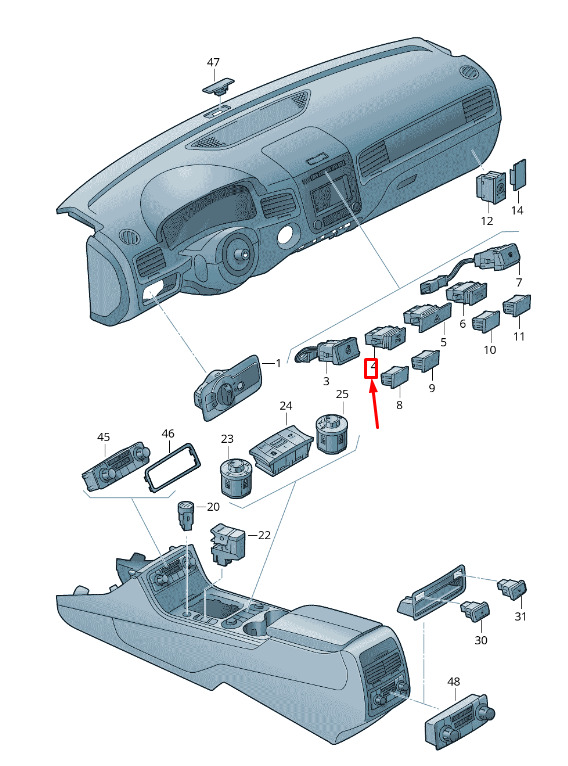 47
12
14
7
6
11
10
5
1
3
4
9
8
24
25
23
45
46
20
22
31
30
48