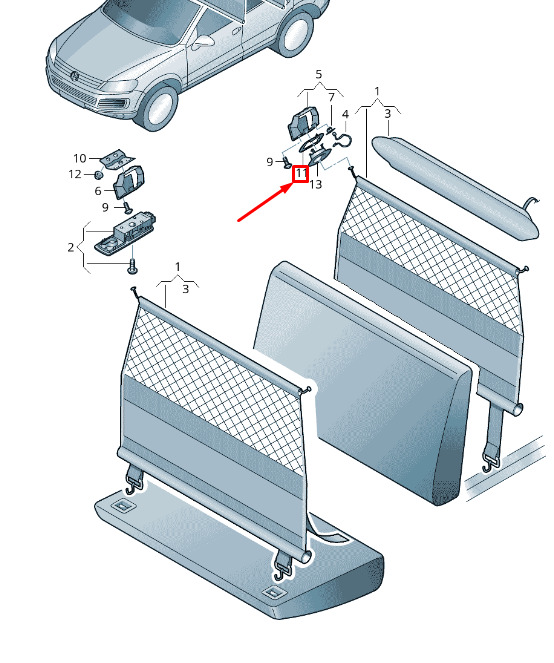 5
7
4
1
3
9
11
13
10
12
6
9
2
1
3