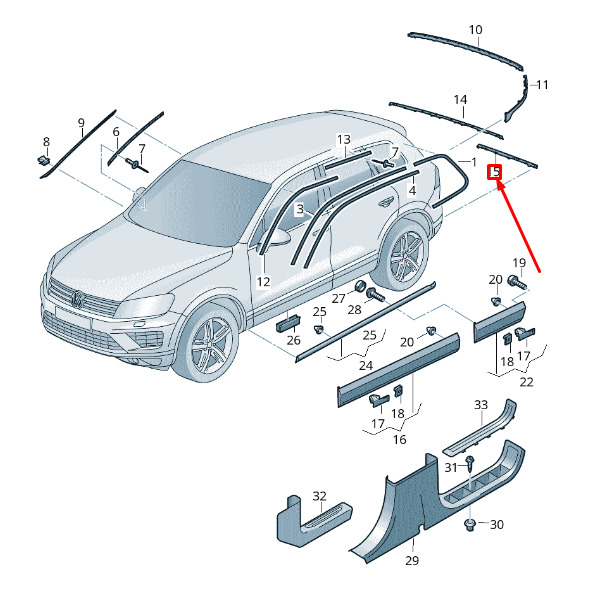 10
11
14
9
6
8
7
13
7
1
5
4
3
12
19
20
27
28
25
26
25
24
20
18
17
22
17
18
16
33
31
32
30
29