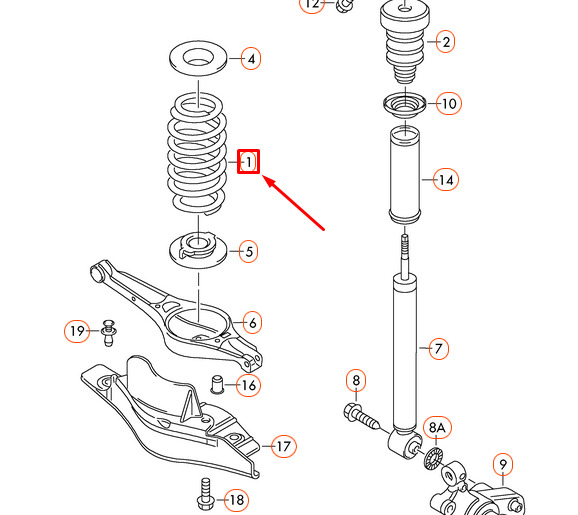 12
2
4
10
1
14
5
6
19
7
16
8
8A
17
9
18