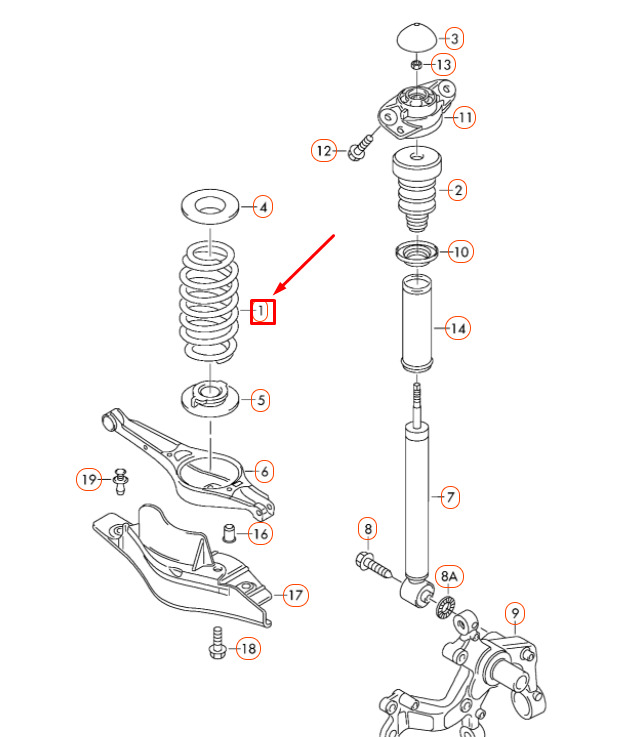 3
13
11
12
2
4
10
1
14
5
6
19
7
16
8
8A
17
9
18