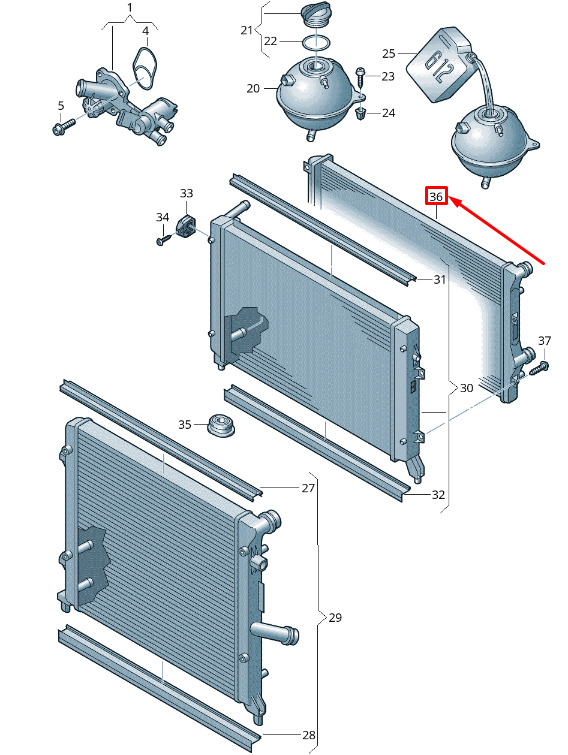 1
4
5
21
22
20
23
24
25
G12
36
33
34
31
37
30
35
32
27
29
28