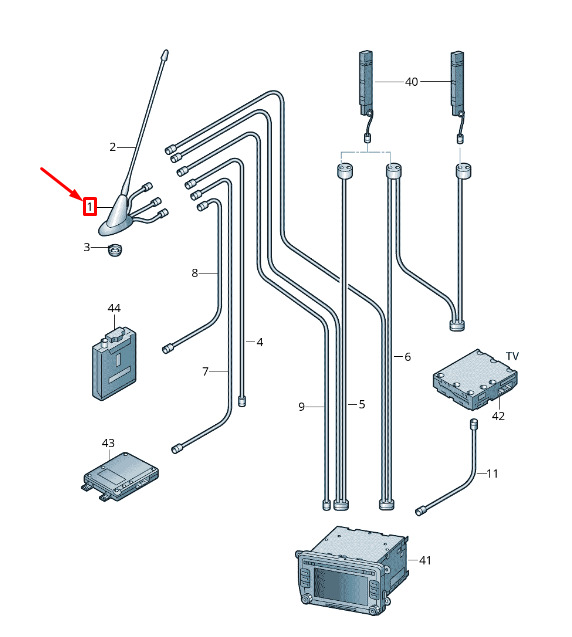 40
2
1
3
8
44
4
7
6
TV
9
5
42
43
11
41