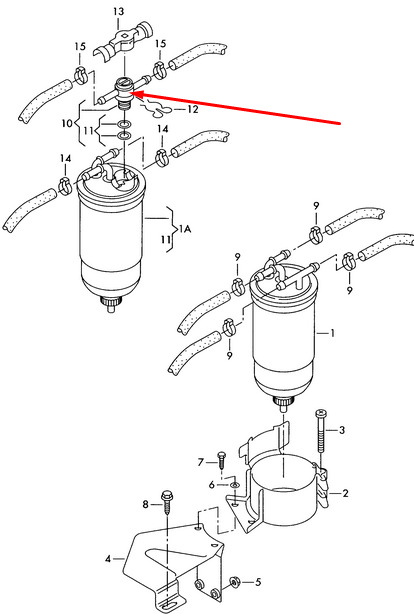 13
15
15
12
10
11
14
14
1A
11
9
9
9
9
1
3
7
6
2
8
4
5