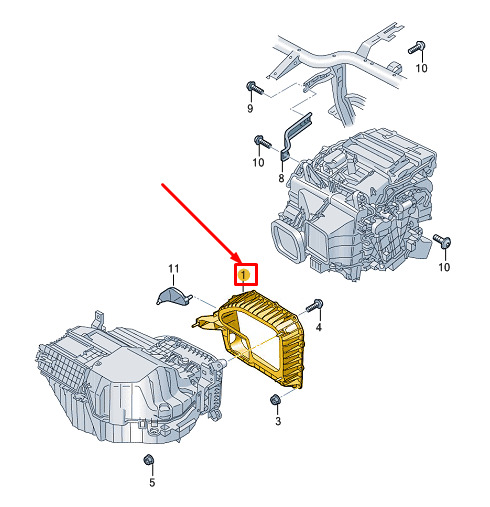 10
9
10
8
10
11
1
4
3
5