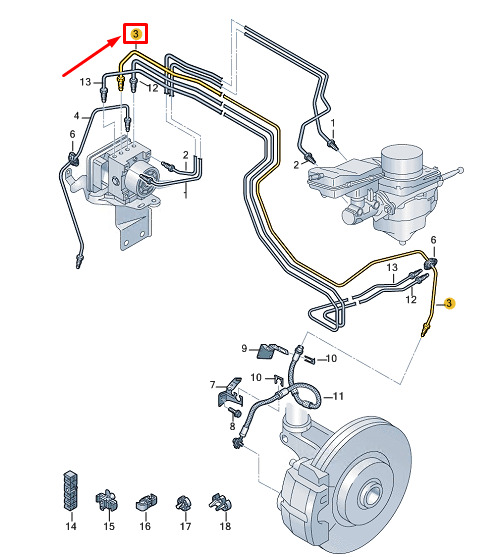 3
13
12
4
6
2
1
1
2
6
13
12
3
9
10
10
7
11
8
14
15
16
17
18