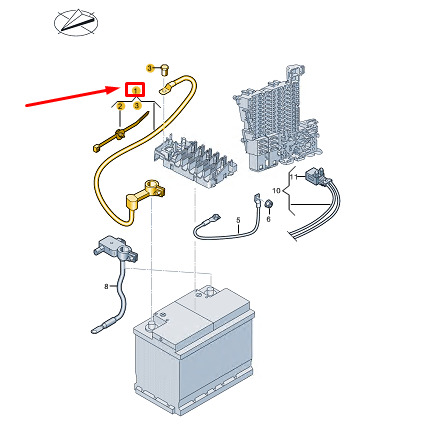 3
1
2
3
11
10
5
6
8