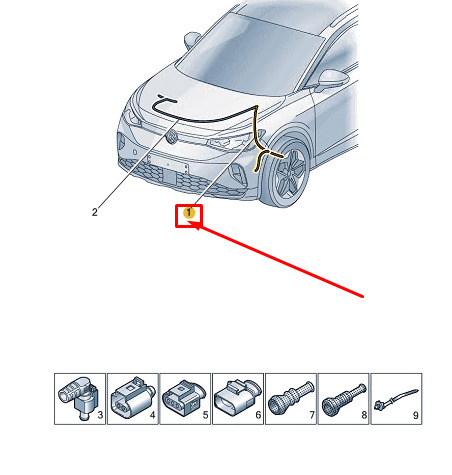 2
1
3
4
5
6
7
8
9