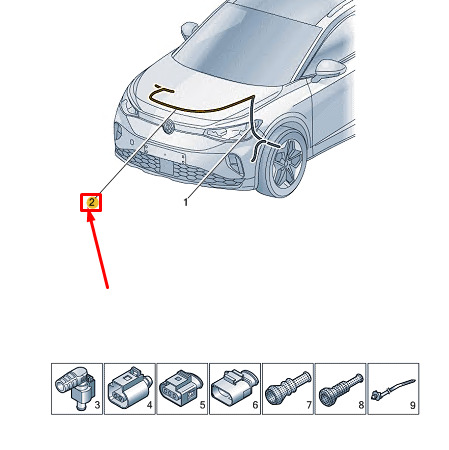 2
1
3
4
5
6
7
8
9