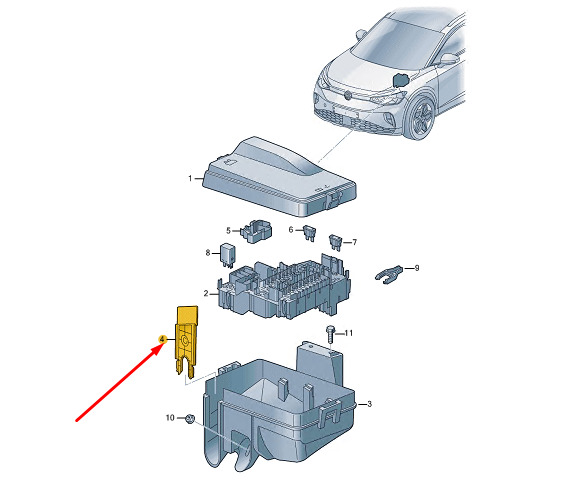 1
5
6
7
8
9
2
4
11
3
10