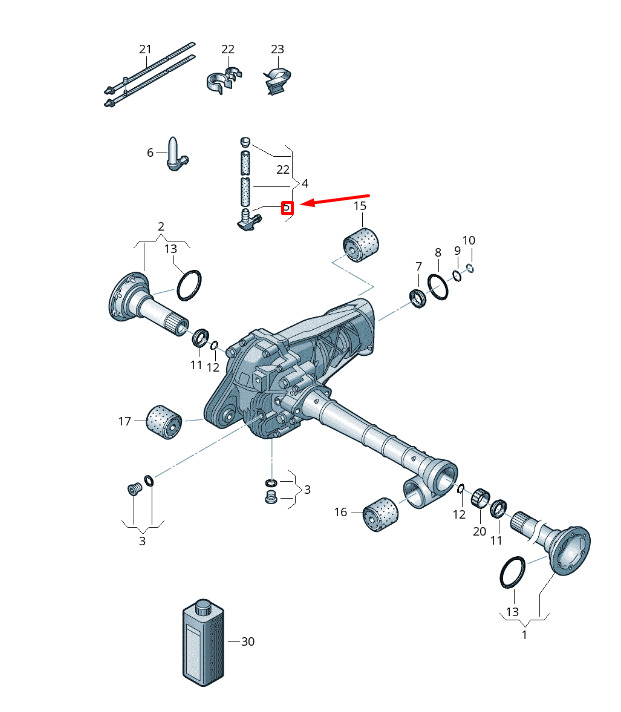 21
22
23
6
22
4
15
2
13
7
8
9
10
11
12
17
3
3
16
12
20
11
13
1
30