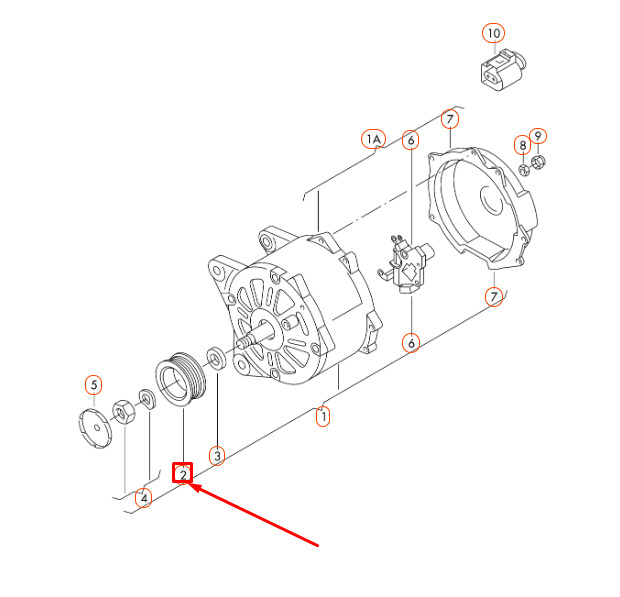 10
1A
6
7
8
9
7
6
5
1
3
2
4