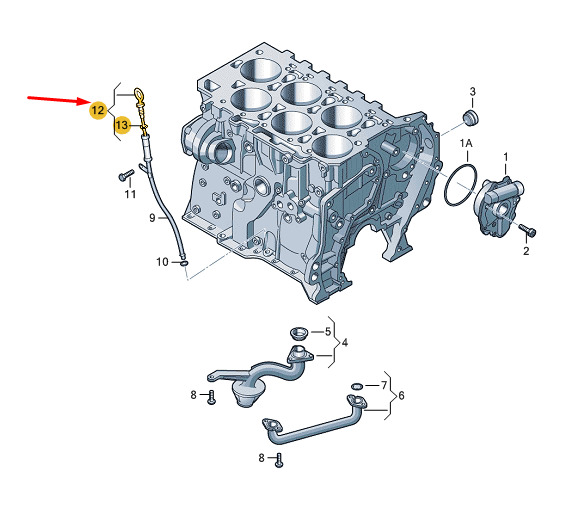 12
13
11
9
10
3
1A
1
2
5
4
7
6
8
8