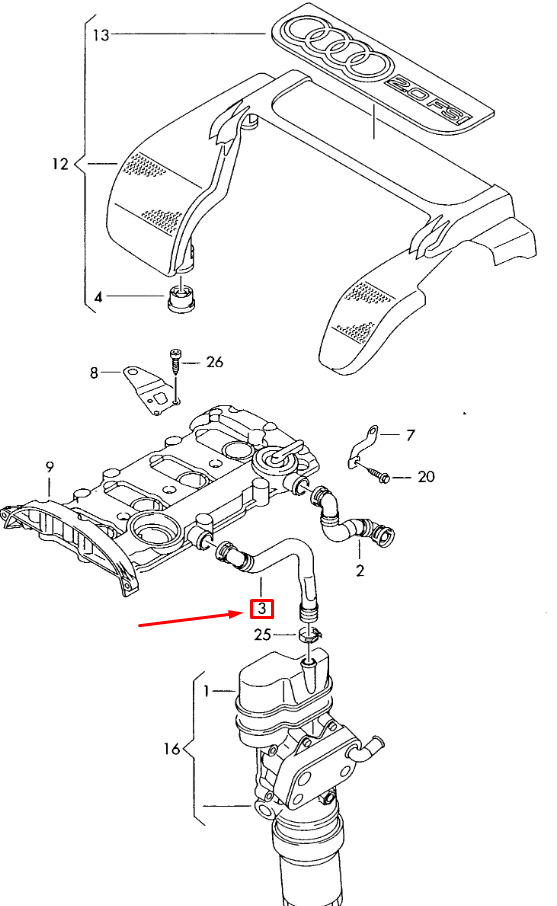 13
2.0 FSI
12
4
8
26
9
7
20
2
3
25
1
16