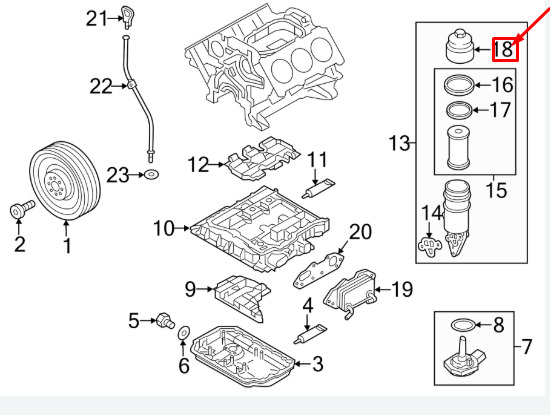 21
22
23
2
1
12
11
10
20
9
19
5
4
6
3
18
16
17
13
15
14
8
7