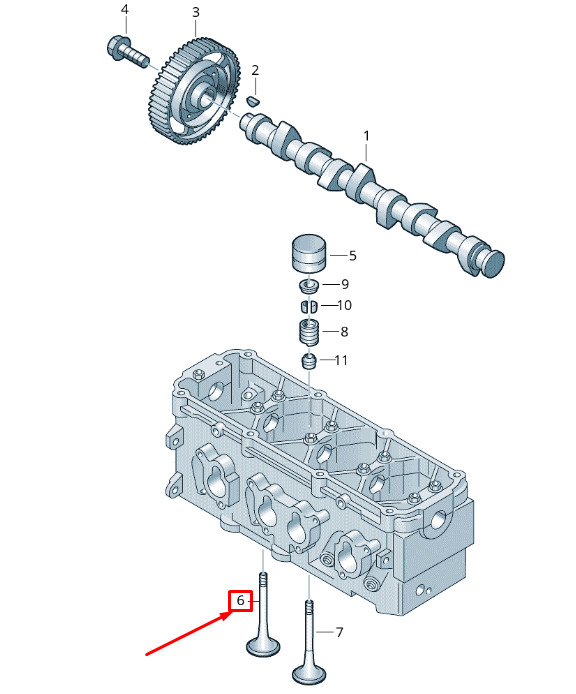 4
3
2
1
5
9
10
8
11
6
7